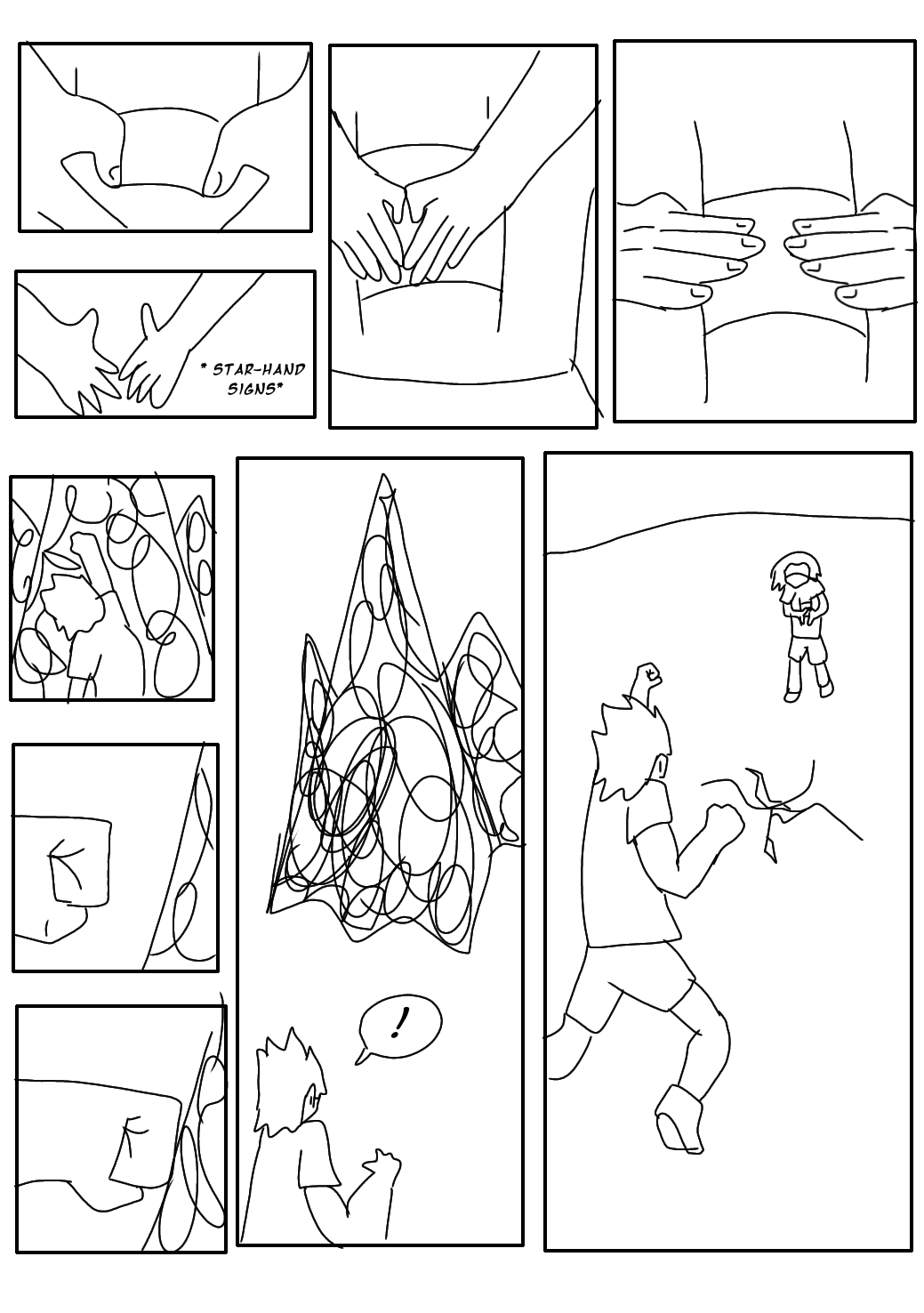 * STAR-HAND SIGNS*

!